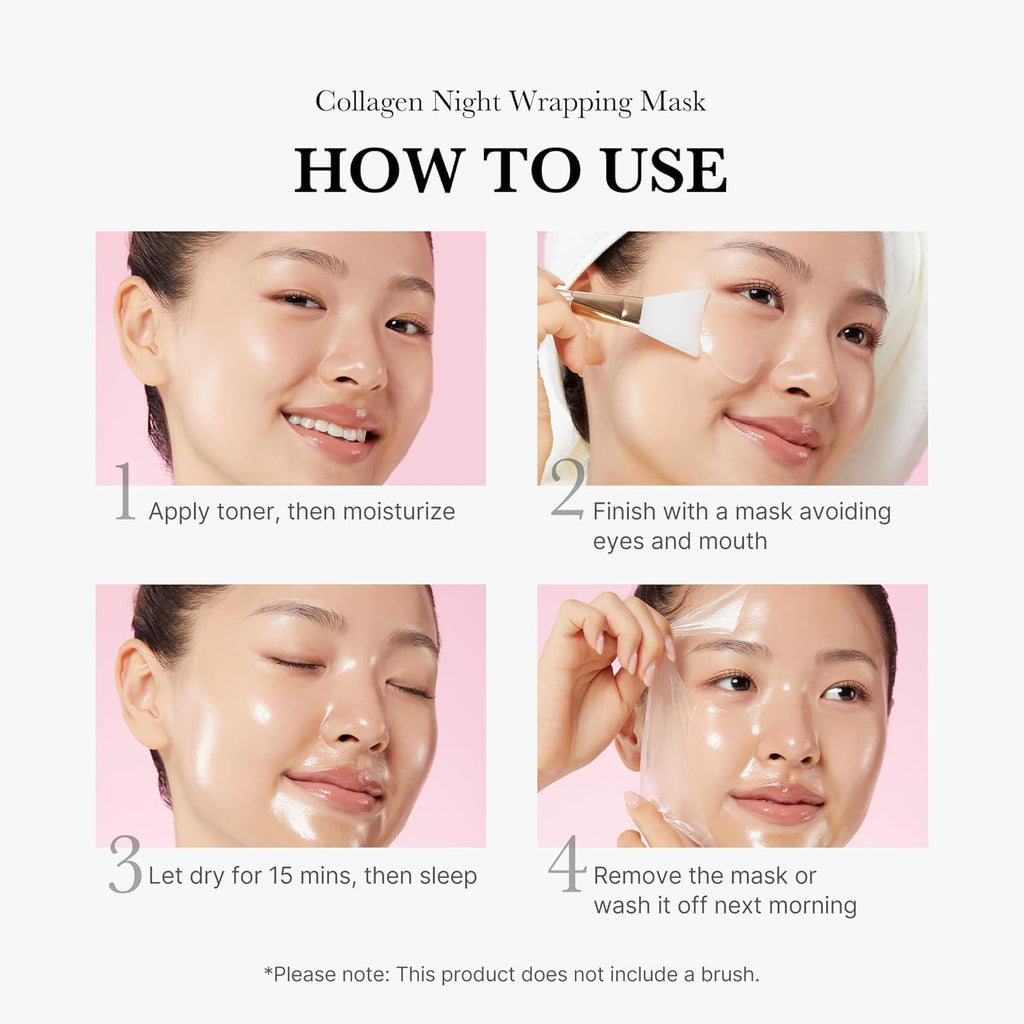 Collagen Night Wrapping Mask

HOW TO USE

1 Apply toner, then moisturize

2 Finish with a mask avoiding eyes and mouth

3 Let dry for 15 mins, then sleep

4 Remove the mask or wash it off next morning

*Please note: This product does not include a brush.